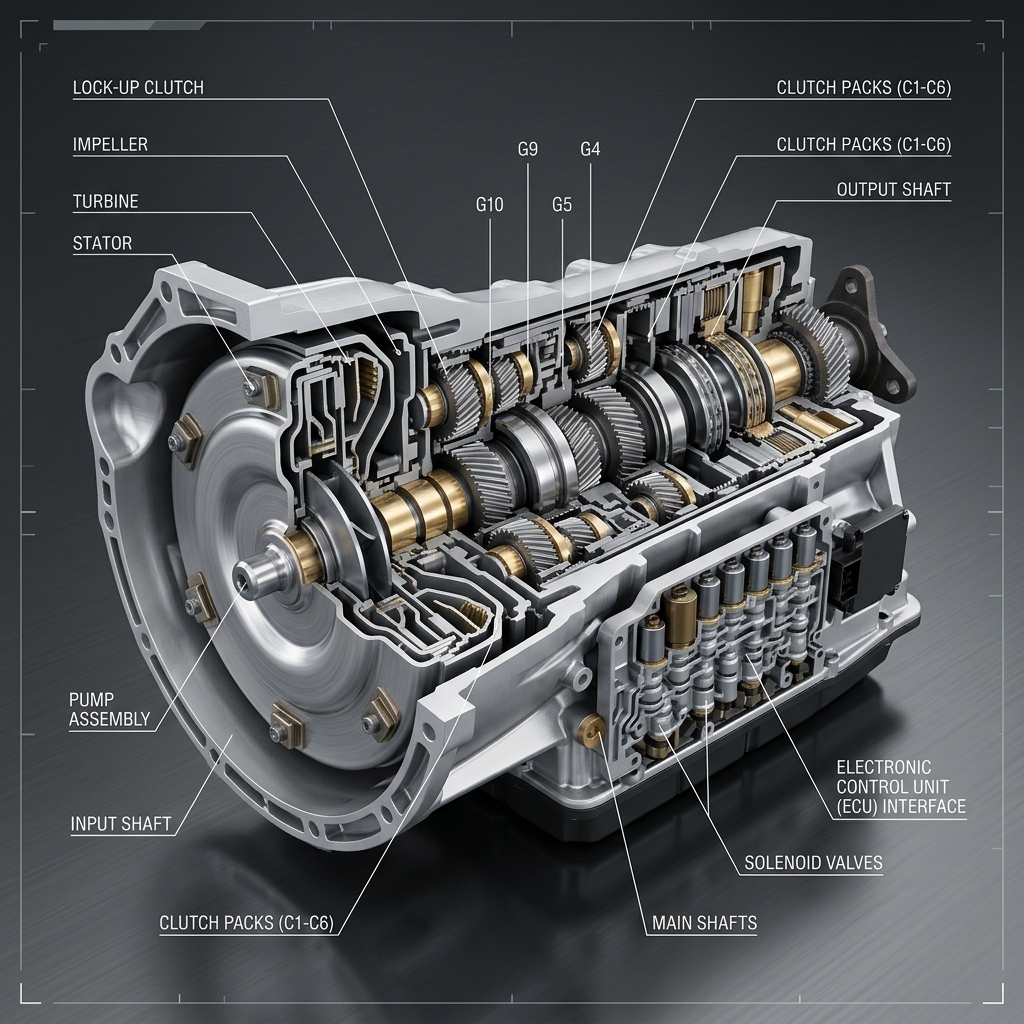 LOCK-UP CLUTCH

IMPELLER

TURBINE

STATOR

G9

G4

G10

G5

CLUTCH PACKS (C1-C6)

CLUTCH PACKS (C1-C6)

OUTPUT SHAFT

PUMP ASSEMBLY

INPUT SHAFT

CLUTCH PACKS (C1-C6)

MAIN SHAFTS

SOLENOID VALVES

ELECTRONIC CONTROL UNIT (ECU) INTERFACE